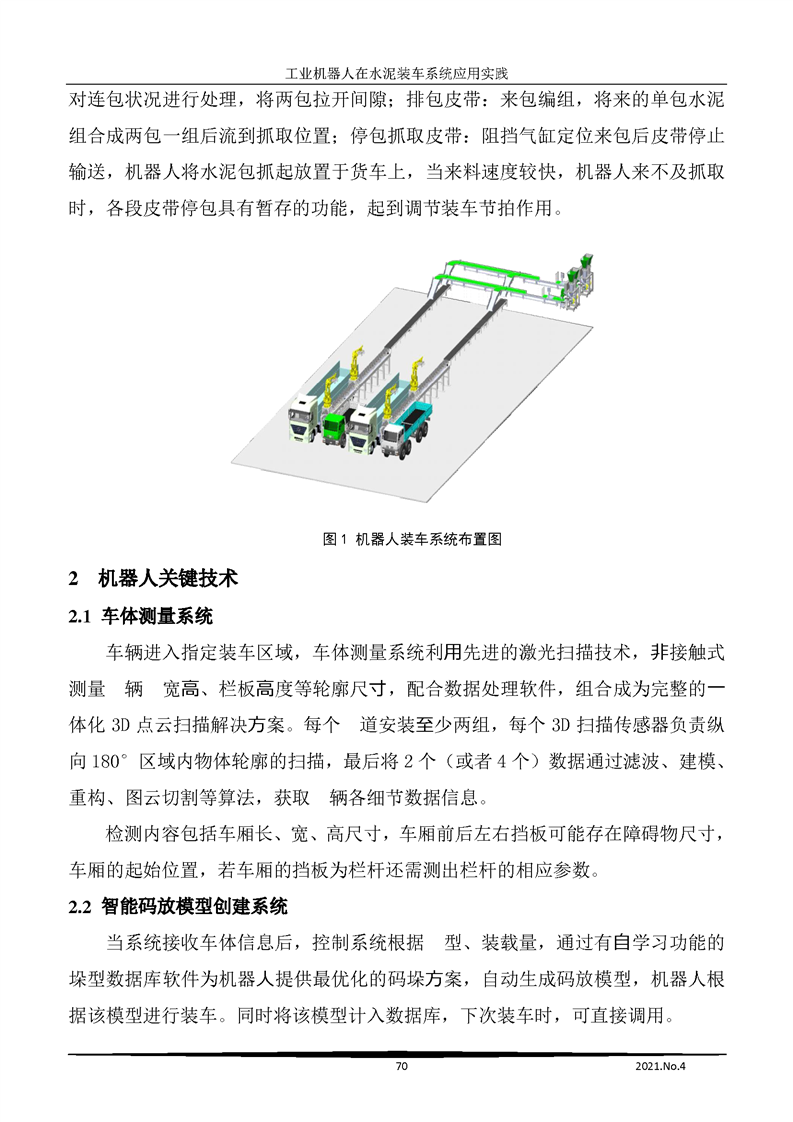 工业机器人在水泥装车系统应用实践

对连包状况进行处理，将两包拉开间隙；排包皮带：来包编组，将来的单包水泥组合成两包一组后流到抓取位置；停包抓取皮带：阻挡气缸定位来包后皮带停止输送，机器人将水泥包抓起放置于货车上，当来料速度较快，机器人来不及抓取时，各段皮带停包具有暂存的功能，起到调节装车节拍作用。

图 1 机器人装车系统布置图

2 机器人关键技术

2.1 车体测量系统

车辆进入指定装车区域，车体测量系统利用先进的激光扫描技术，非接触式测量 辆 宽高、栏板高度等轮廓尺寸，配合数据处理软件，组合成为完整的一体化 3D 点云扫描解决方案。每个 道安装至少两组，每个 3D 扫描传感器负责纵向 180° 区域内物体轮廓的扫描，最后将 2 个（或者 4 个）数据通过滤波、建模、重构、图云切割等算法，获取 辆各细节数据信息。

检测内容包括车厢长、宽、高尺寸，车厢前后左右挡板可能存在障碍物尺寸，车厢的起始位置，若车厢的挡板为栏杆还需测出栏杆的相应参数。

2.2 智能码放模型创建系统

当系统接收车体信息后，控制系统根据 型、装载量，通过有自学习功能的垛型数据库软件为机器人提供最优化的码垛方案，自动生成码放模型，机器人根据该模型进行装车。同时将该模型计入数据库，下次装车时，可直接调用。

70

2021.No.4